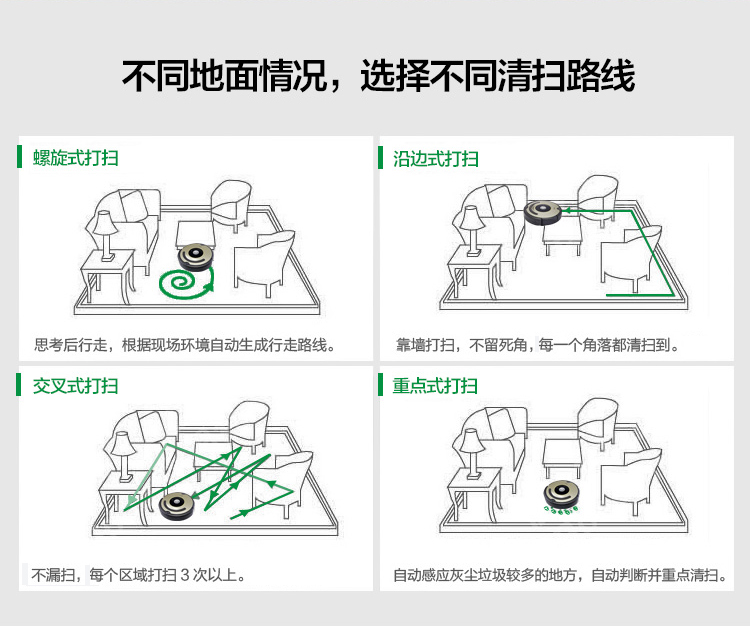 不同地面情况，选择不同清扫路线

螺旋式打扫

思考后行走，根据现场环境自动生成行走路线。

沿边式打扫

靠墙打扫，不留死角，每一个角落都清扫到。

交叉式打扫

不漏扫，每个区域打扫 3 次以上。

重点式打扫

自动感应灰尘垃圾较多的地方，自动判断并重点清扫。