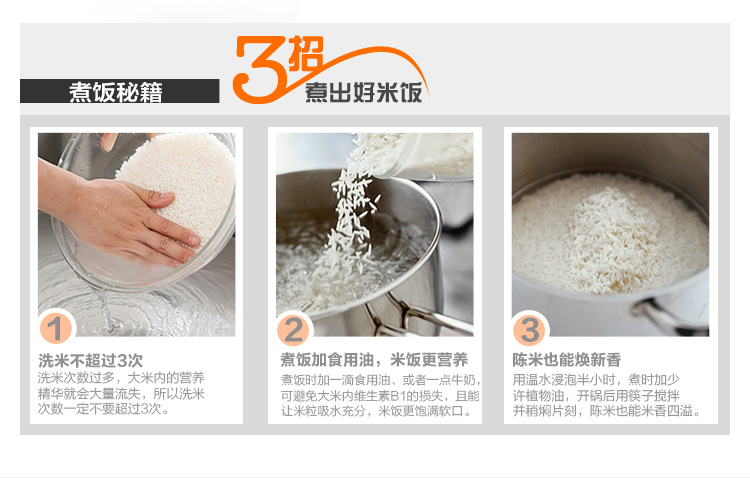 煮饭秘籍

3招
煮出好米饭

1
洗米不超过3次
洗米次数过多，大米内的营养精华就会大量流失，所以洗米次数一定不要超过3次。

2
煮饭加食用油，米饭更营养
煮饭时加一滴食用油、或者一点牛奶，可避免大米内维生素B1的损失，且能让米粒吸水充分，米饭更饱满软口。

3
陈米也能焕新香
用温水浸泡半小时，煮时加少许植物油，开锅后用筷子搅拌并稍焖片刻，陈米也能米香四溢。